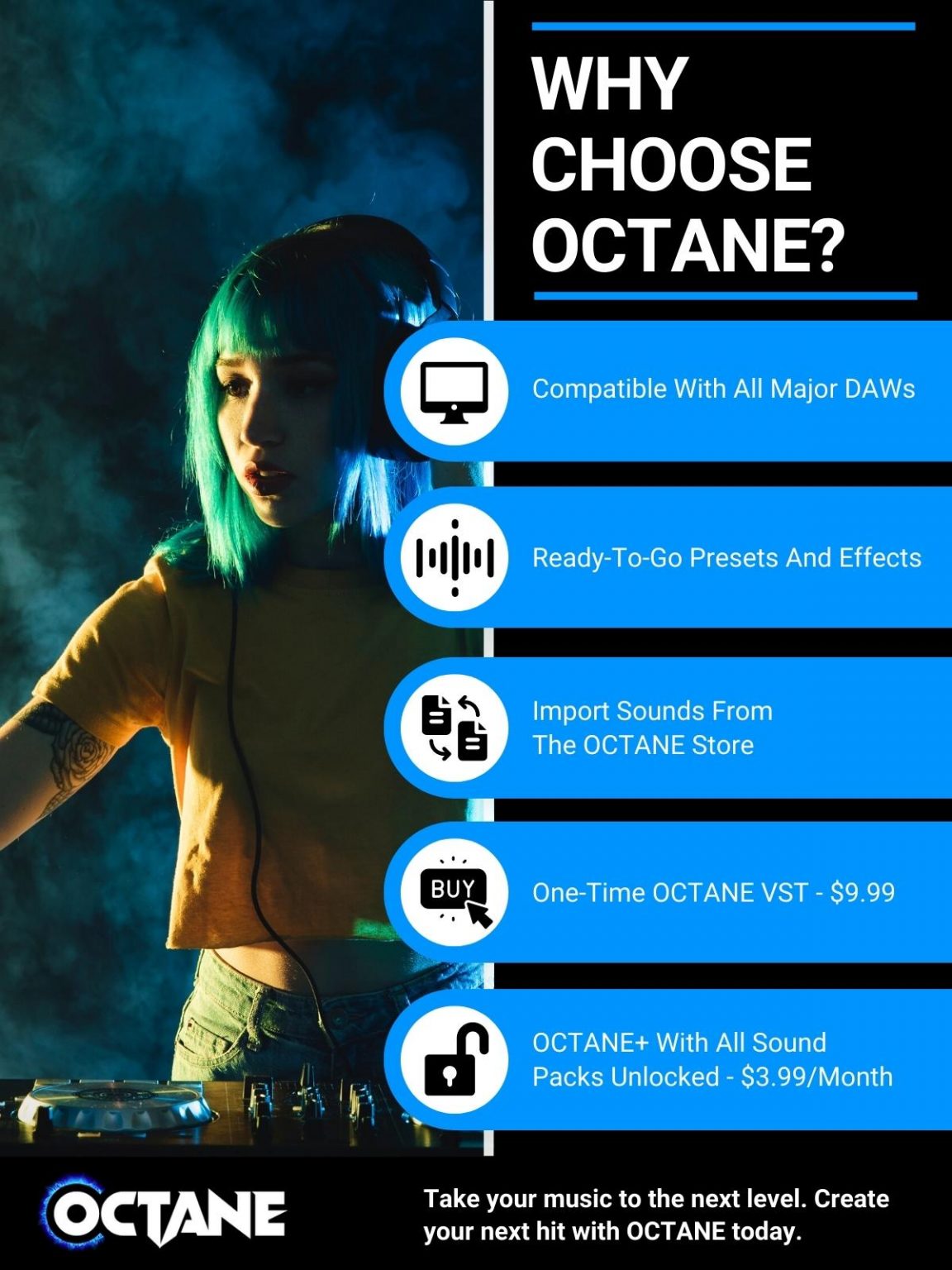 WHY CHOOSE OCTANE?

Compatible With All Major DAWs

Ready-To-Go Presets And Effects

Import Sounds From The OCTANE Store

BUY

One-Time OCTANE VST - $9.99

OCTANE+ With All Sound Packs Unlocked - $3.99/Month

OCTANE

Take your music to the next level. Create your next hit with OCTANE today.